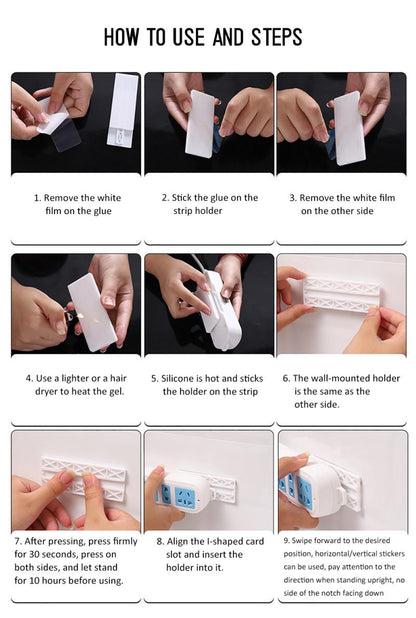 HOW TO USE AND STEPS

1. Remove the white film on the glue

2. Stick the glue on the strip holder

3. Remove the white film on the other side

4. Use a lighter or a hair dryer to heat the gel.

5. Silicone is hot and sticks the holder on the strip

6. The wall-mounted holder is the same as the other side.

7. After pressing, press firmly for 30 seconds, press on both sides, and let stand for 10 hours before using.

8. Align the I-shaped card slot and insert the holder into it.

9. Swipe forward to the desired position, horizontal/vertical stickers can be used, pay attention to the direction when standing upright, no side of the notch facing down